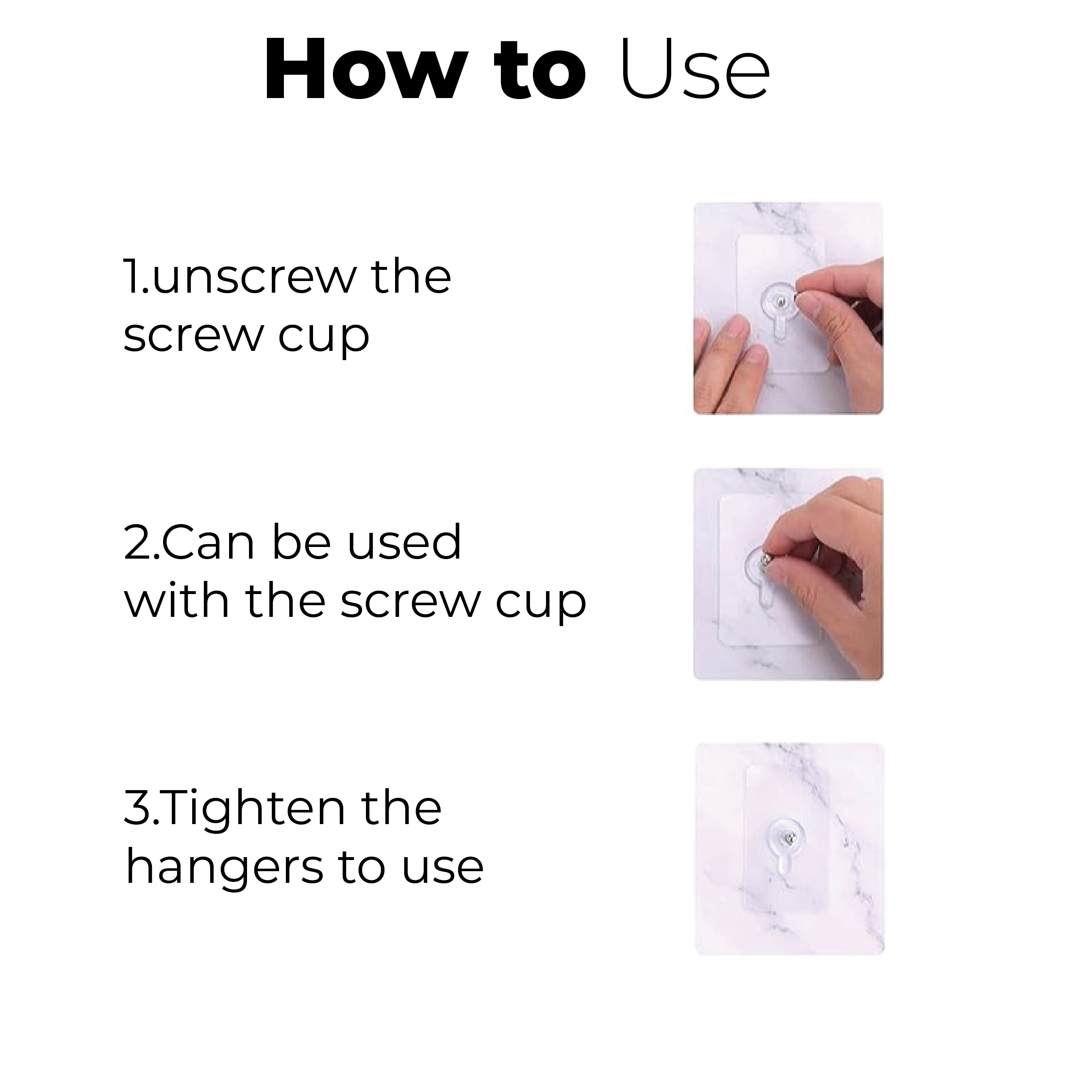 How to Use

1.unscrew the screw cup

2.Can be used with the screw cup

3.Tighten the hangers to use