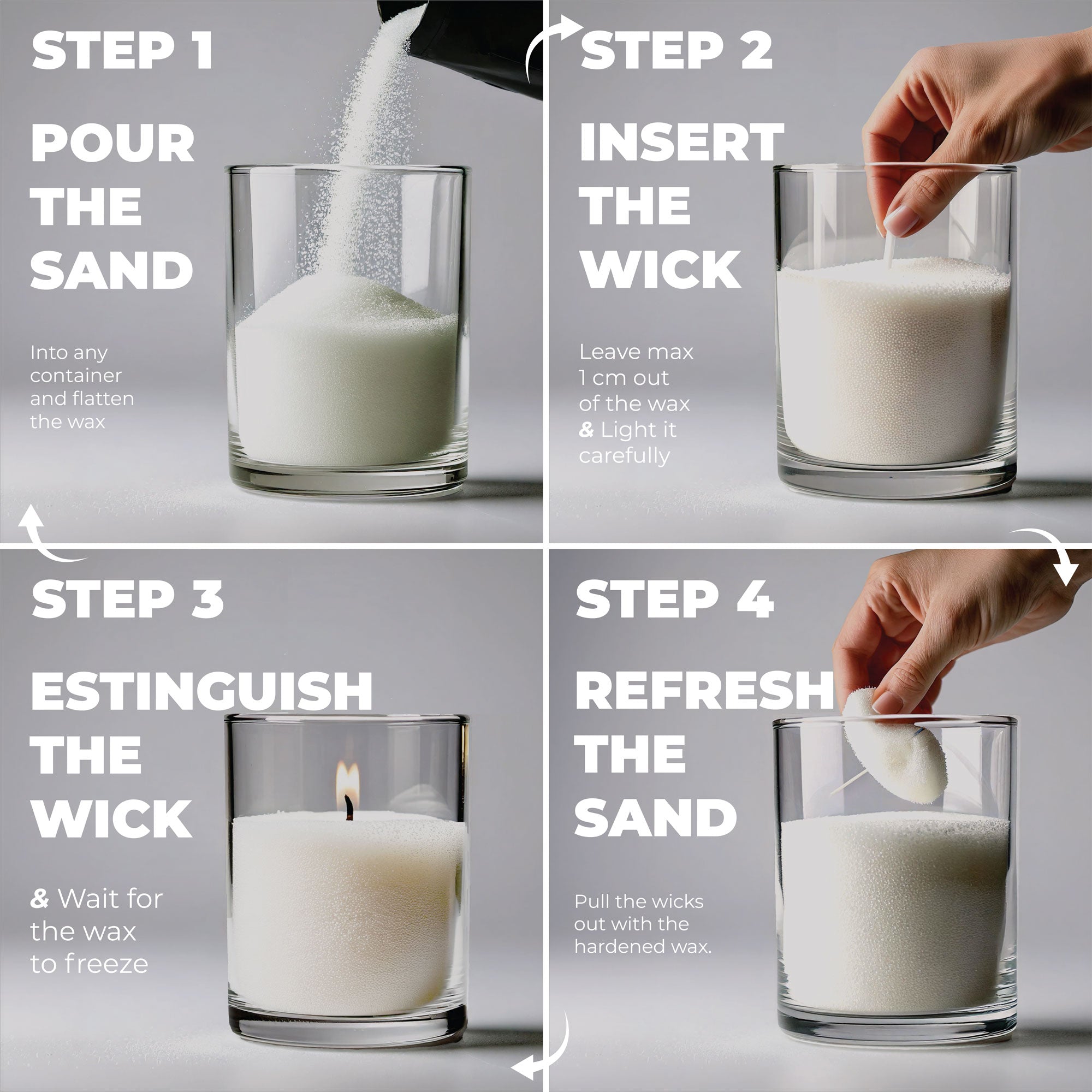 STEP 1

POUR THE SAND

Into any container and flatten the wax

STEP 2

INSERT THE WICK

Leave max 1 cm out of the wax & Light it carefully

STEP 3

ESTINGUISH THE WICK

& Wait for the wax to freeze

STEP 4

REFRESH THE SAND

Pull the wicks out with the hardened wax.